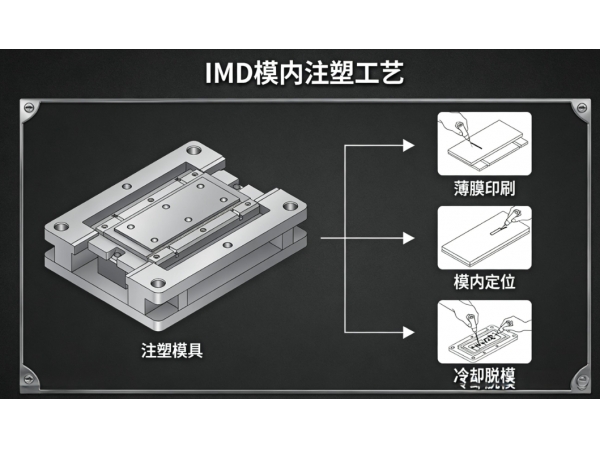 IMD模内注塑工艺

注塑模具

薄膜印刷

模内定位

冷却脱模